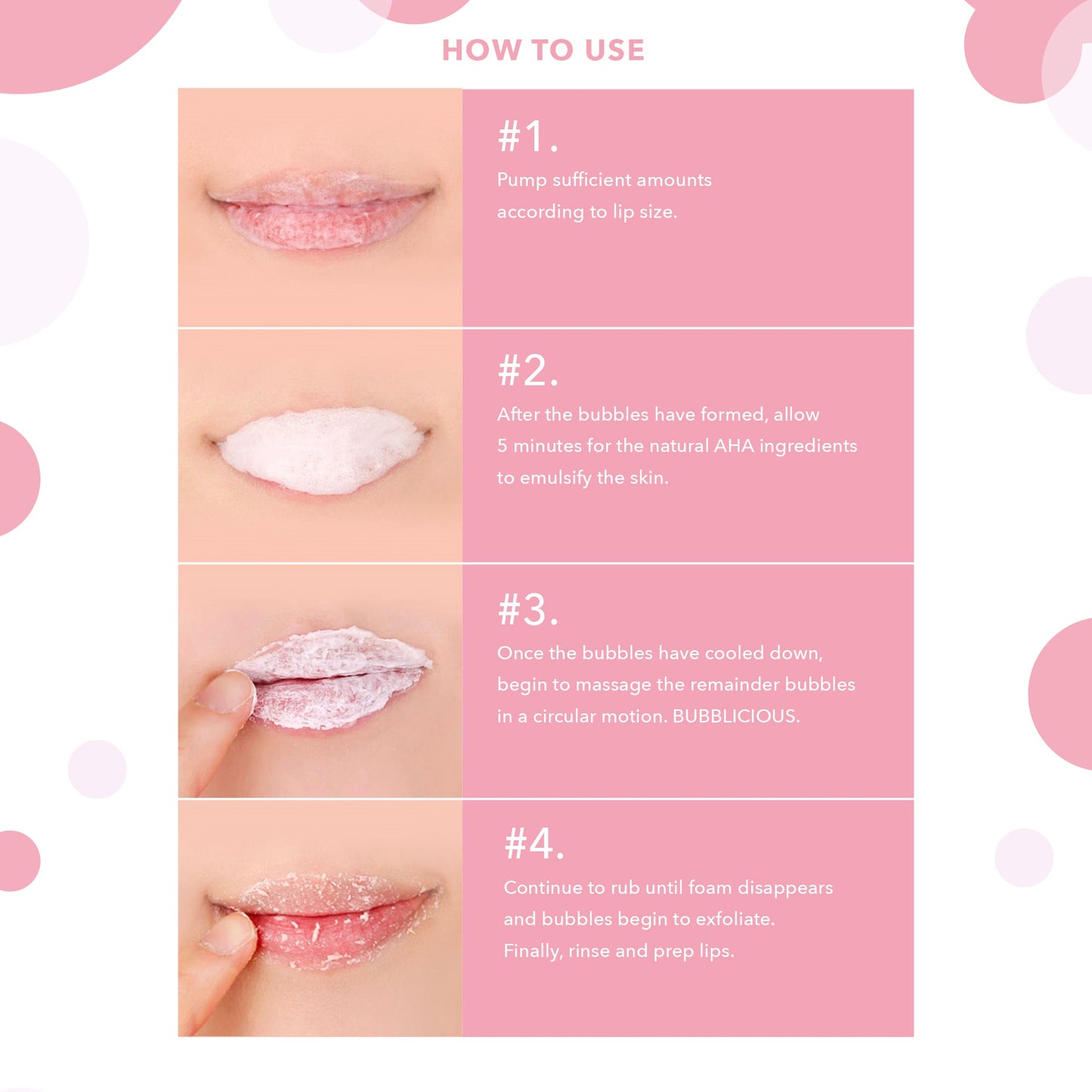 HOW TO USE

#1.
Pump sufficient amounts according to lip size.

#2.
After the bubbles have formed, allow 5 minutes for the natural AHA ingredients to emulsify the skin.

#3.
Once the bubbles have cooled down, begin to massage the remainder bubbles in a circular motion. BUBBLICIOUS.

#4.
Continue to rub until foam disappears and bubbles begin to exfoliate.
Finally, rinse and prep lips.